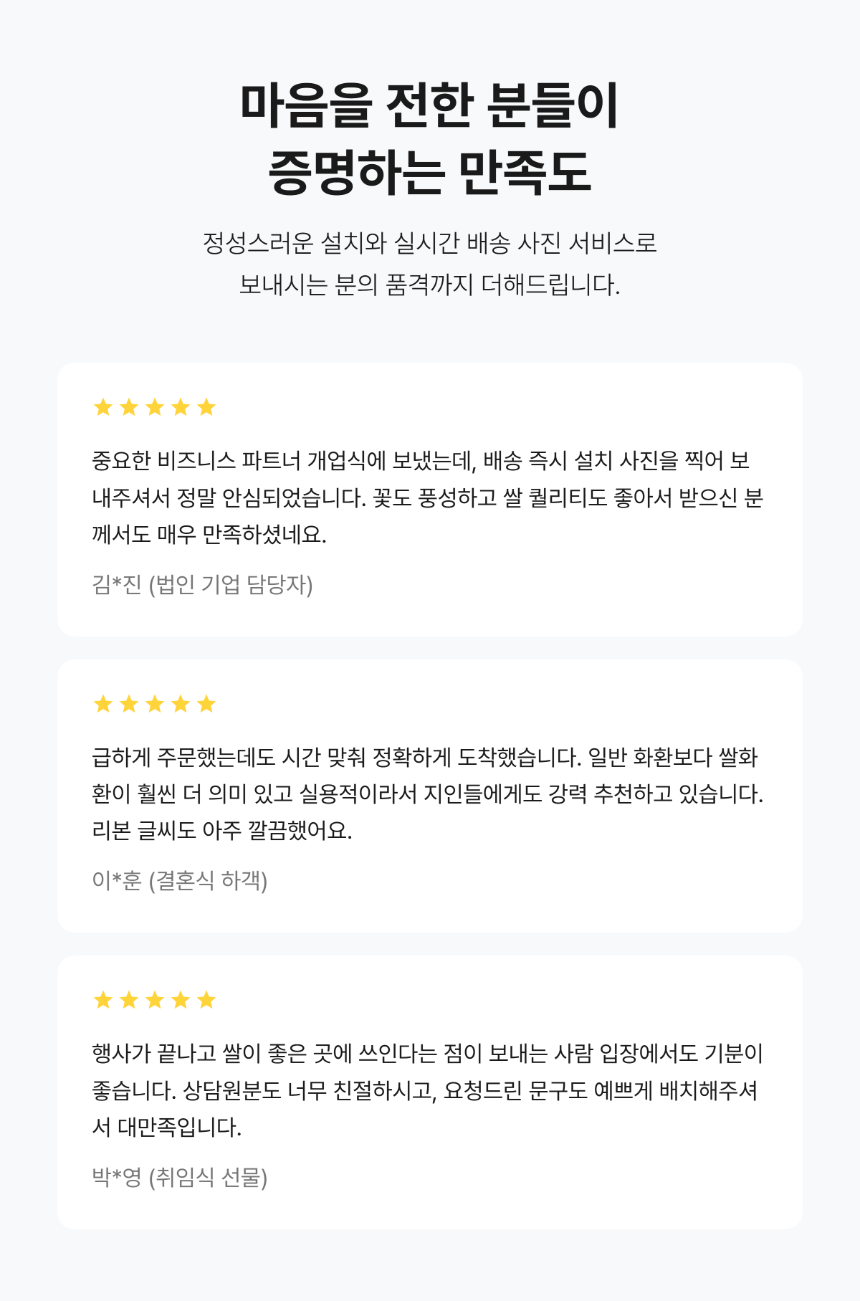 마음을 전한 분들이
증명하는 만족도

정성스러운 설치와 실시간 배송 사진 서비스로
보내시는 분의 품격까지 더해드립니다.

★★★★★

중요한 비즈니스 파트너 개업식에 보냈는데, 배송 즉시 설치 사진을 찍어 보내주셔서 정말 안심되었습니다. 꽃도 풍성하고 쌀 퀄리티도 좋아서 받으신 분께서도 매우 만족하셨네요.

김*진 (법인 기업 담당자)

★★★★★

급하게 주문했는데도 시간 맞춰 정확하게 도착했습니다. 일반 화환보다 쌀화환이 훨씬 더 의미 있고 실용적이라서 지인들에게도 강력 추천하고 있습니다. 리본 글씨도 아주 깔끔했어요.

이*훈 (결혼식 하객)

★★★★★

행사가 끝나고 쌀이 좋은 곳에 쓰인다는 점이 보내는 사람 입장에서도 기분이 좋습니다. 상담원분도 너무 친절하시고, 요청드린 문구도 예쁘게 배치해주셔서 대만족입니다.

박*영 (취임식 선물)