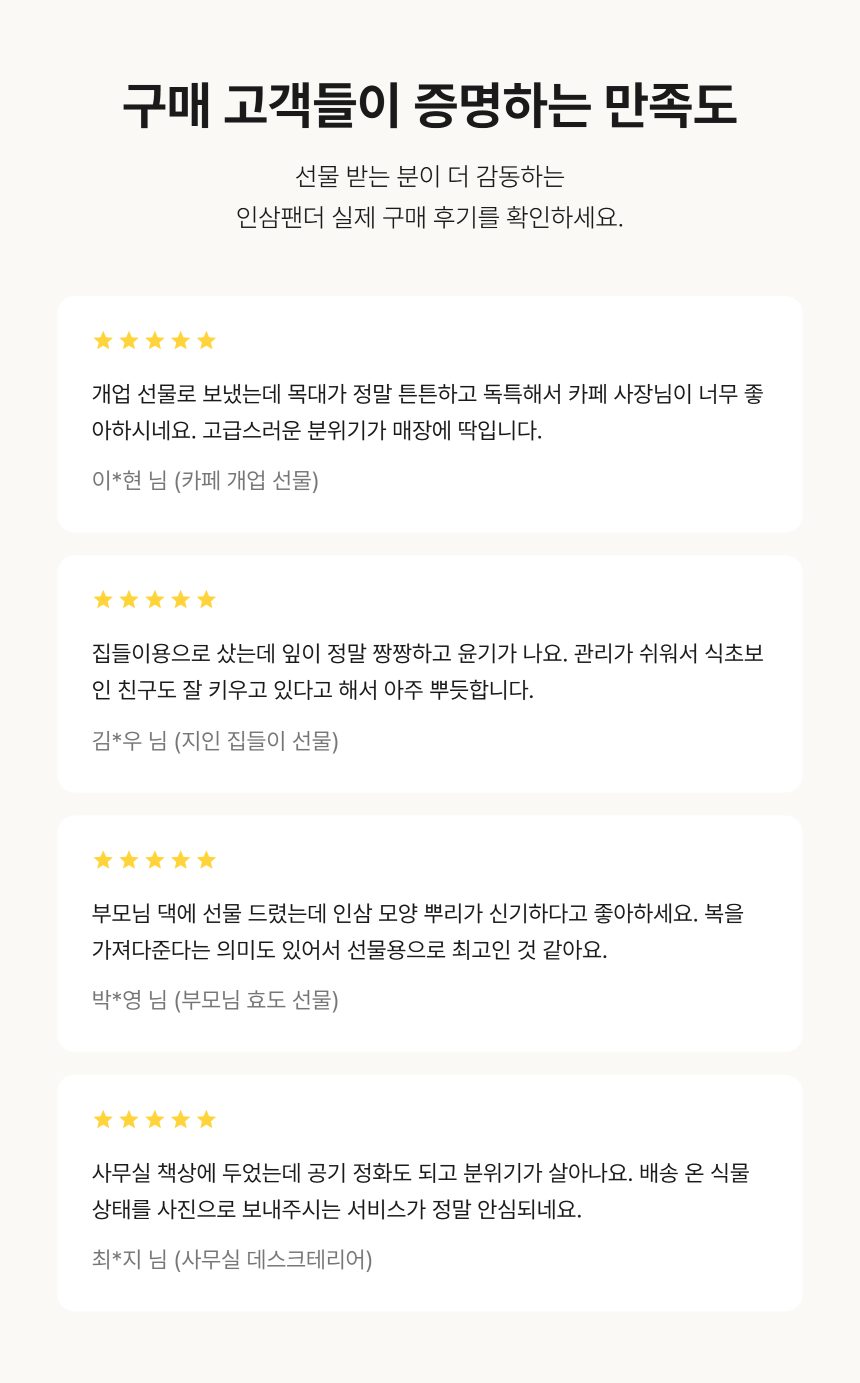 구매 고객들이 증명하는 만족도

선물 받는 분이 더 감동하는
인삼팬더 실제 구매 후기를 확인하세요.

★★★★★

개업 선물로 보냈는데 목대가 정말 튼튼하고 독특해서 카페 사장님이 너무 좋아하시네요. 고급스러운 분위기가 매장에 딱입니다.

이*현 님 (카페 개업 선물)

★★★★★

집들이용으로 샀는데 잎이 정말 짱짱하고 윤기가 나요. 관리가 쉬워서 식초보인 친구도 잘 키우고 있다고 해서 아주 뿌듯합니다.

김*우 님 (지인 집들이 선물)

★★★★★

부모님 댁에 선물 드렸는데 인삼 모양 뿌리가 신기하다고 좋아하세요. 복을 가져다준다는 의미도 있어서 선물용으로 최고인 것 같아요.

박*영 님 (부모님 효도 선물)

★★★★★

사무실 책상에 두었는데 공기 정화도 되고 분위기가 살아나요. 배송 온 식물 상태를 사진으로 보내주시는 서비스가 정말 안심되네요.

최*지 님 (사무실 데스크테리어)