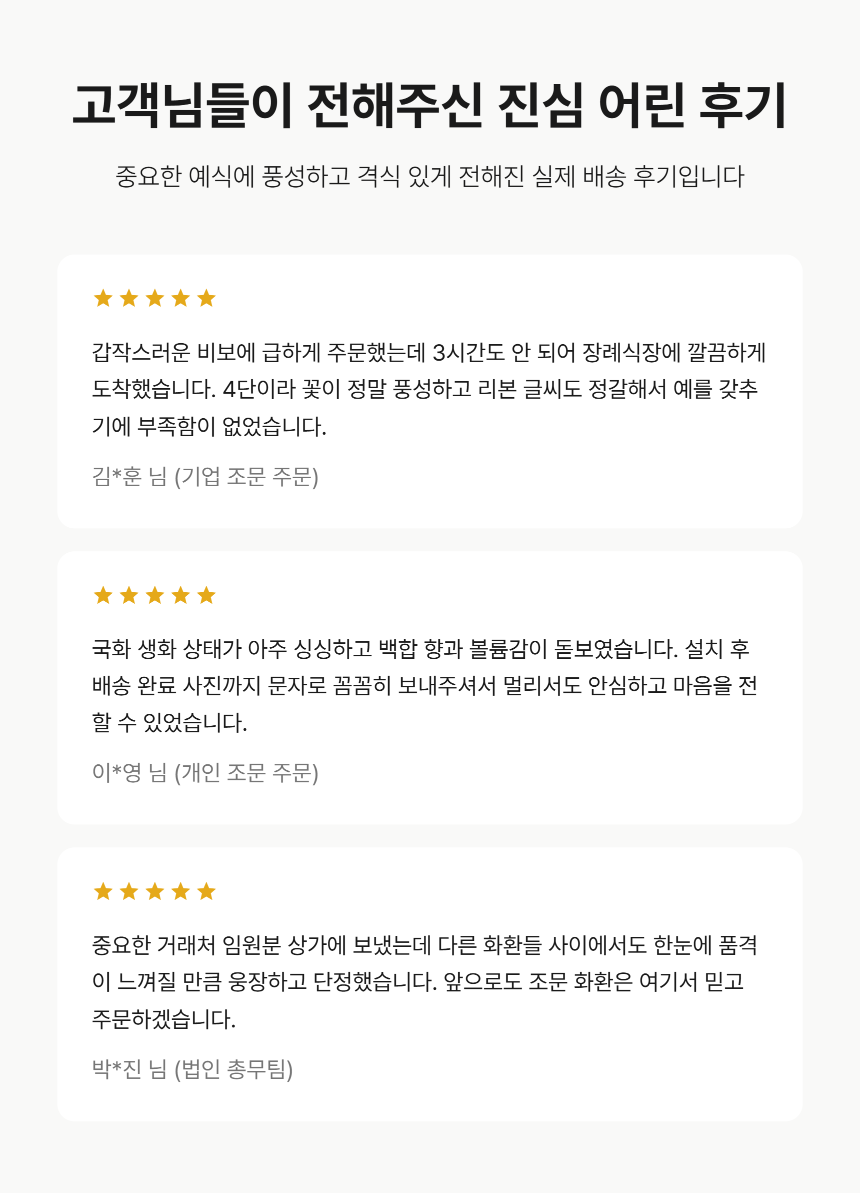 고객님들이 전해주신 진심 어린 후기

중요한 예식에 풍성하고 격식 있게 전해진 실제 배송 후기입니다

★★★★★

갑작스러운 비보에 급하게 주문했는데 3시간도 안 되어 장례식장에 깔끔하게 도착했습니다. 4단이라 꽃이 정말 풍성하고 리본 글씨도 정갈해서 예를 갖추기에 부족함이 없었습니다.

김*훈 님 (기업 조문 주문)

★★★★★

국화 생화 상태가 아주 싱싱하고 백합 향과 볼륨감이 돋보였습니다. 설치 후 배송 완료 사진까지 문자로 꼼꼼히 보내주셔서 멀리서도 안심하고 마음을 전할 수 있었습니다.

이*영 님 (개인 조문 주문)

★★★★★

중요한 거래처 임원분 상가에 보냈는데 다른 화환들 사이에서도 한눈에 품격이 느껴질 만큼 웅장하고 단정했습니다. 앞으로도 조문 화환은 여기서 믿고 주문하겠습니다.

박*진 님 (법인 총무팀)