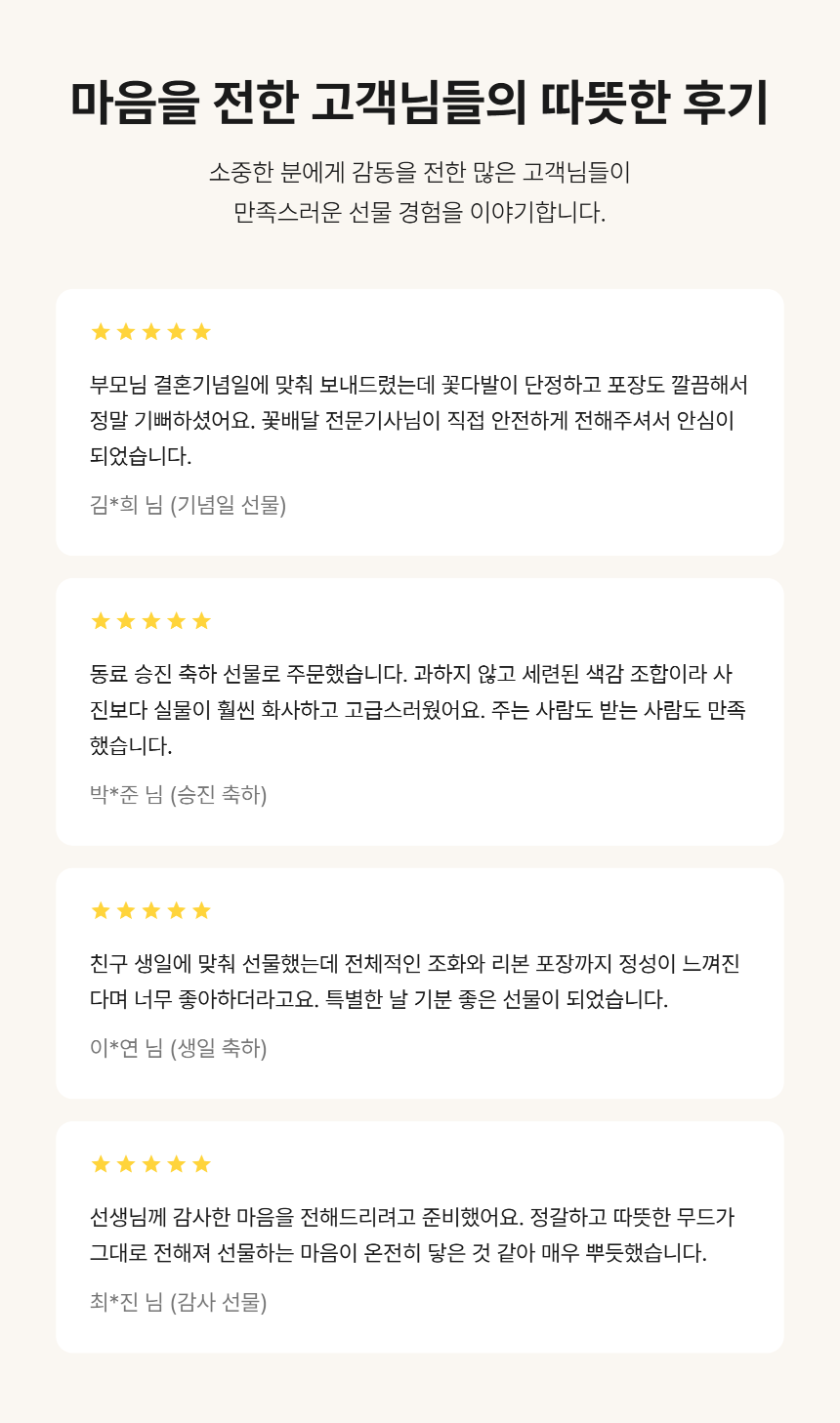 마음을 전한 고객님들의 따뜻한 후기

소중한 분에게 감동을 전한 많은 고객님들이
만족스러운 선물 경험을 이야기합니다.

★★★★★

부모님 결혼기념일에 맞춰 보내드렸는데 꽃다발이 단정하고 포장도 깔끔해서 정말 기뻐하셨어요. 꽃배달 전문기사님이 직접 안전하게 전해주셔서 안심이 되었습니다.

김*희 님 (기념일 선물)

★★★★★

동료 승진 축하 선물로 주문했습니다. 과하지 않고 세련된 색감 조합이라 사진보다 실물이 훨씬 화사하고 고급스러웠어요. 주는 사람도 받는 사람도 만족했습니다.

박*준 님 (승진 축하)

★★★★★

친구 생일에 맞춰 선물했는데 전체적인 조화와 리본 포장까지 정성이 느껴진다며 너무 좋아하더라고요. 특별한 날 기분 좋은 선물이 되었습니다.

이*연 님 (생일 축하)

★★★★★

선생님께 감사한 마음을 전해드리려고 준비했어요. 정갈하고 따뜻한 무드가 그대로 전해져 선물하는 마음이 온전히 닿은 것 같아 매우 뿌듯했습니다.

최*진 님 (감사 선물)