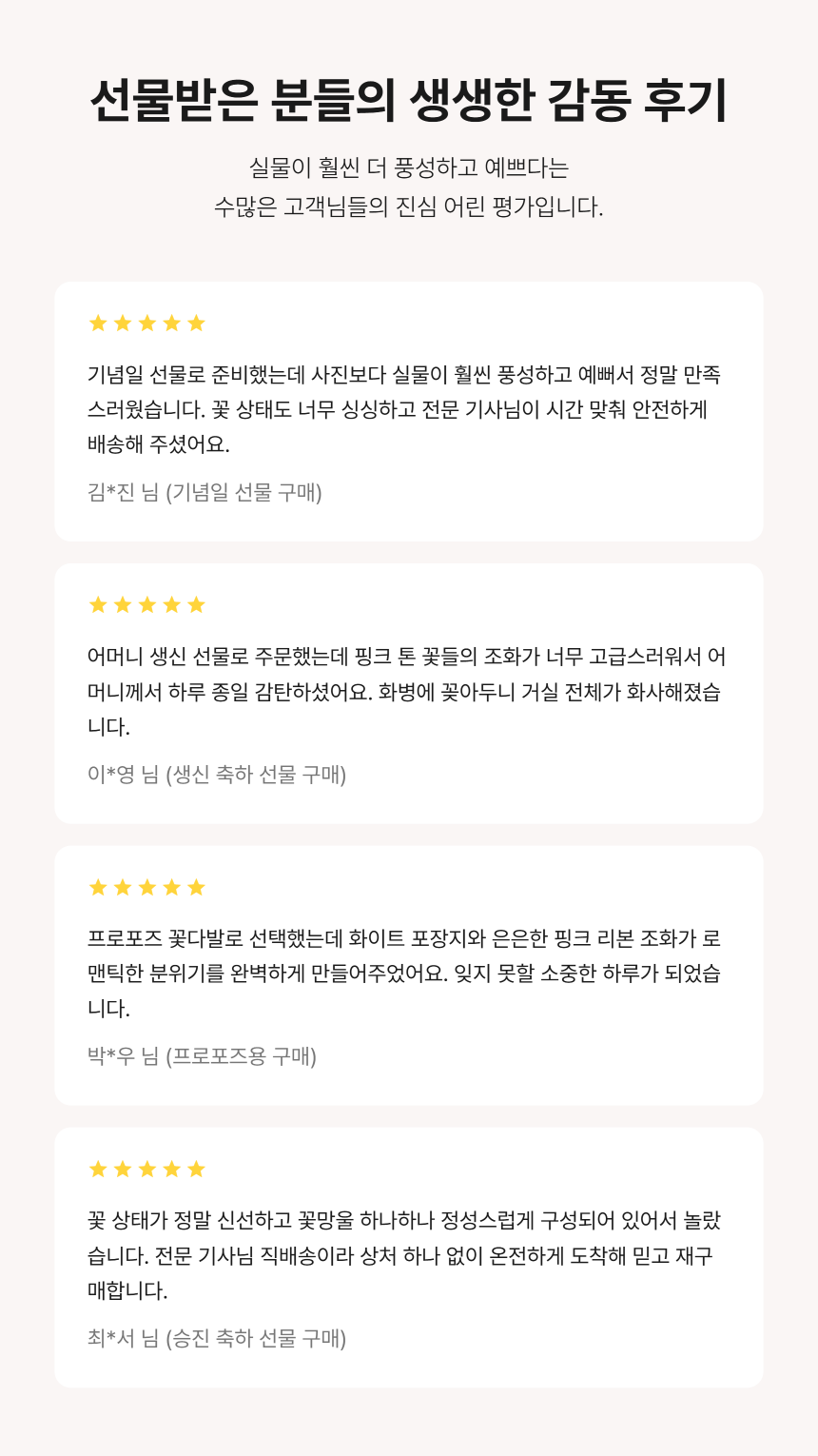 선물받은 분들의 생생한 감동 후기

실물이 훨씬 더 풍성하고 예쁘다는
수많은 고객님들의 진심 어린 평가입니다.

★★★★★

기념일 선물로 준비했는데 사진보다 실물이 훨씬 풍성하고 예뻐서 정말 만족스러웠습니다. 꽃 상태도 너무 싱싱하고 전문 기사님이 시간 맞춰 안전하게 배송해 주셨어요.

김*진 님 (기념일 선물 구매)

★★★★★

어머니 생신 선물로 주문했는데 핑크 톤 꽃들의 조화가 너무 고급스러워서 어머니께서 하루 종일 감탄하셨어요. 화병에 꽂아두니 거실 전체가 화사해졌습니다.

이*영 님 (생신 축하 선물 구매)

★★★★★

프로포즈 꽃다발로 선택했는데 화이트 포장지와 은은한 핑크 리본 조화가 로맨틱한 분위기를 완벽하게 만들어주었어요. 잊지 못할 소중한 하루가 되었습니다.

박*우 님 (프로포즈용 구매)

★★★★★

꽃 상태가 정말 신선하고 꽃망울 하나하나 정성스럽게 구성되어 있어서 놀랐습니다. 전문 기사님 직배송이라 상처 하나 없이 온전하게 도착해 믿고 재구매합니다.

최*서 님 (승진 축하 선물 구매)