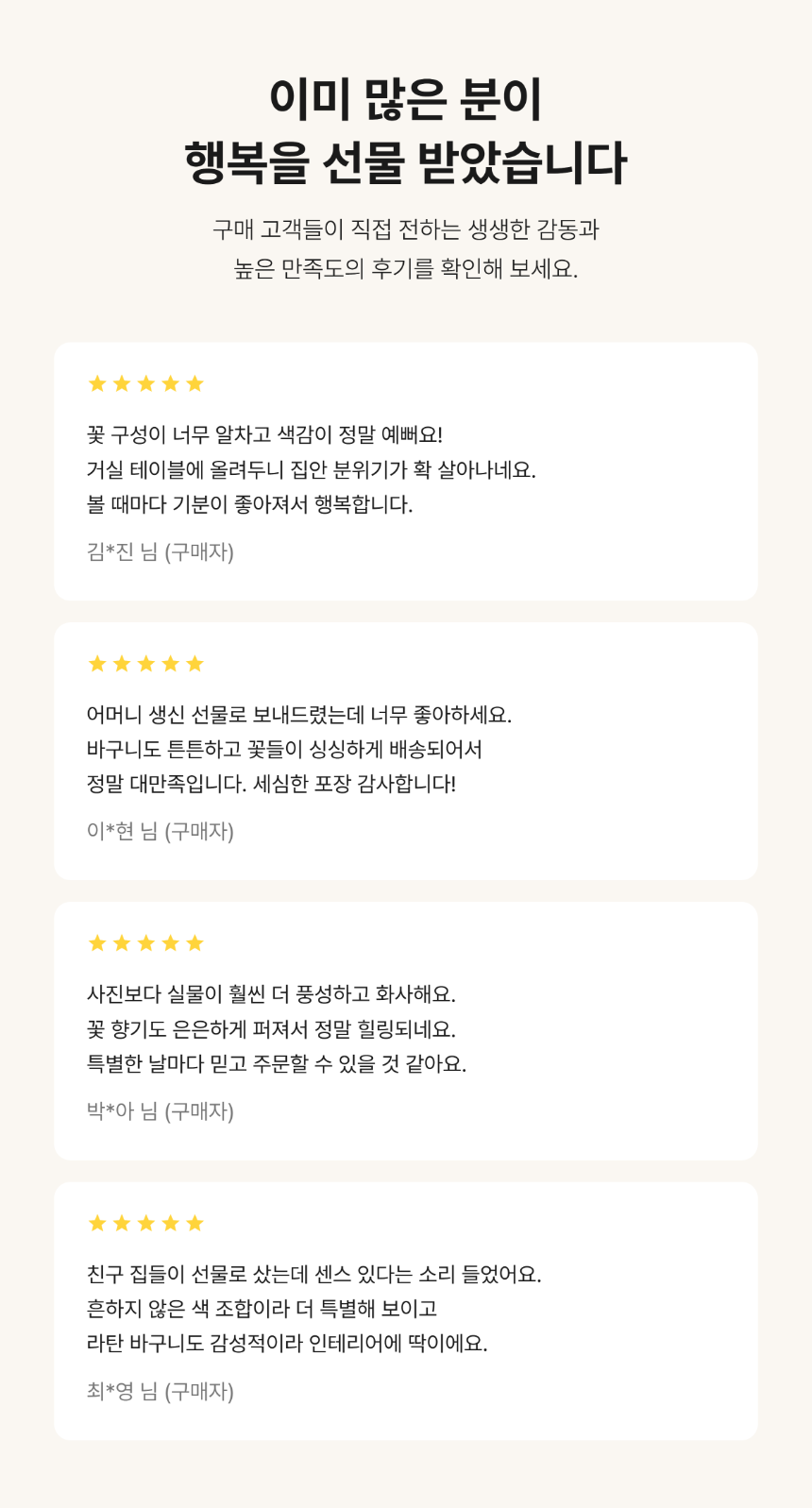 이미 많은 분이
행복을 선물 받았습니다

구매 고객들이 직접 전하는 생생한 감동과
높은 만족도의 후기를 확인해 보세요.

★★★★★

꽃 구성이 너무 알차고 색감이 정말 예뻐요!
거실 테이블에 올려두니 집안 분위기가 확 살아나네요.
볼 때마다 기분이 좋아져서 행복합니다.

김*진 님 (구매자)

★★★★★

어머니 생신 선물로 보내드렸는데 너무 좋아하세요.
바구니도 튼튼하고 꽃들이 싱싱하게 배송되어서
정말 대만족입니다. 세심한 포장 감사합니다!

이*현 님 (구매자)

★★★★★

사진보다 실물이 훨씬 더 풍성하고 화사해요.
꽃 향기도 은은하게 퍼져서 정말 힐링되네요.
특별한 날마다 믿고 주문할 수 있을 것 같아요.

박*아 님 (구매자)

★★★★★

친구 집들이 선물로 샀는데 센스 있다는 소리 들었어요.
흔하지 않은 색 조합이라 더 특별해 보이고
라탄 바구니도 감성적이라 인테리어에 딱이에요.

최*영 님 (구매자)